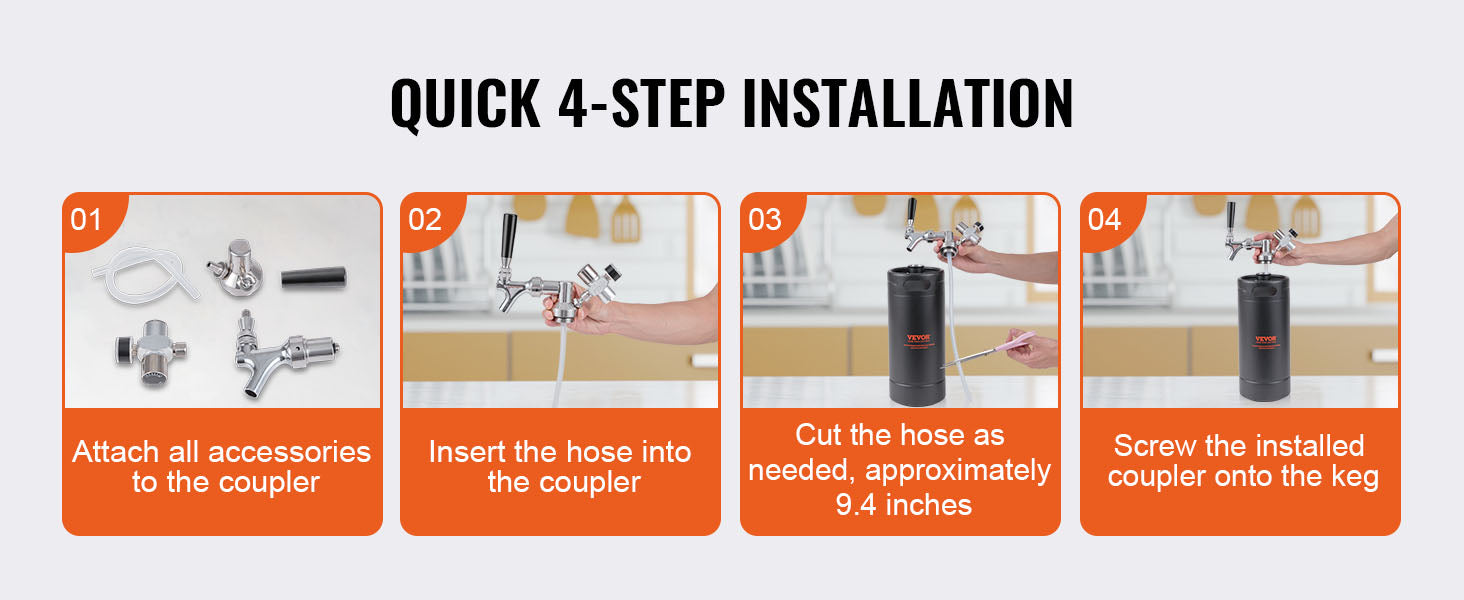 QUICK 4-STEP INSTALLATION

01

Attach all accessories to the coupler

02

Insert the hose into the coupler

03

VEVOR

Cut the hose as needed, approximately 9.4 inches

04

VEVOR

Screw the installed coupler onto the keg